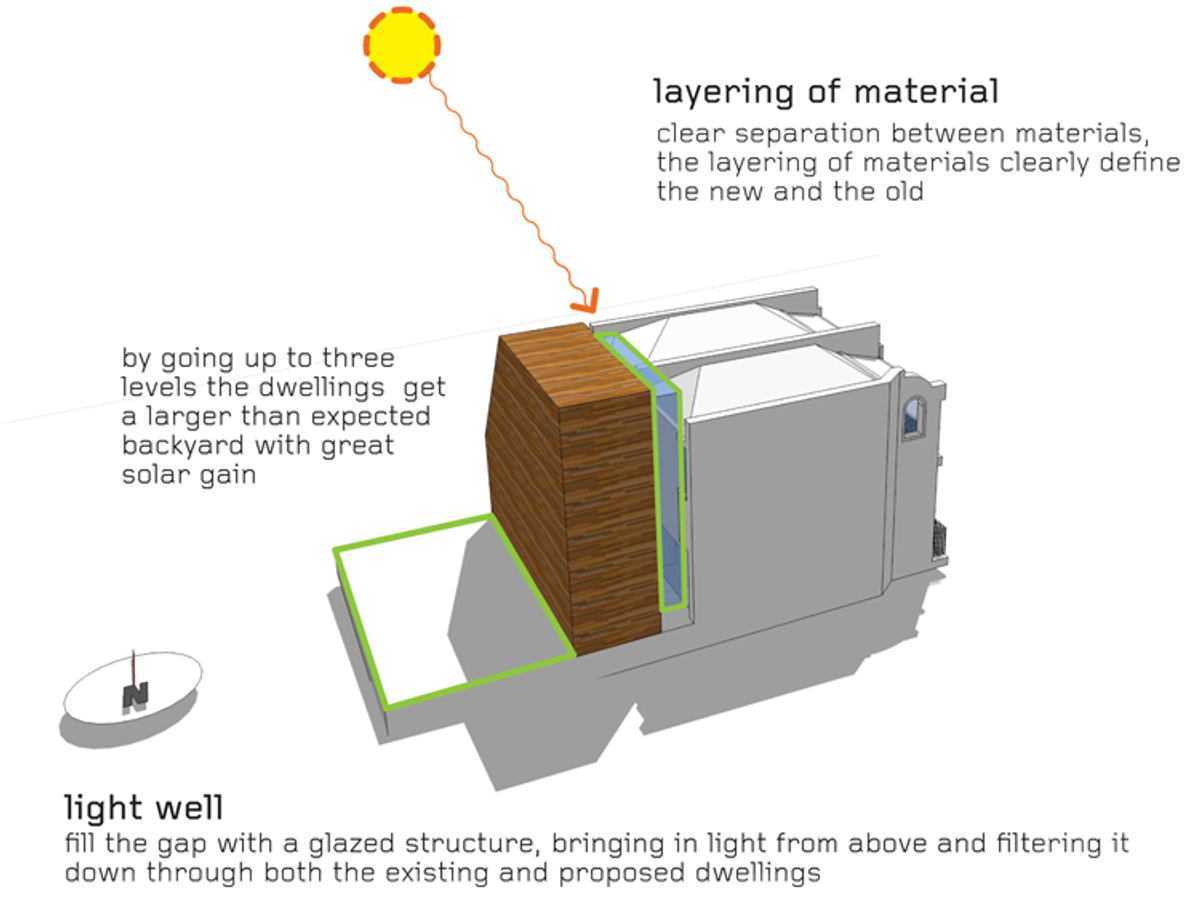 layering of material
clear separation between materials, the layering of materials clearly define the new and the old

by going up to three levels the dwellings get a larger than expected backyard with great solar gain

N

light well
fill the gap with a glazed structure, bringing in light from above and filtering it down through both the existing and proposed dwellings